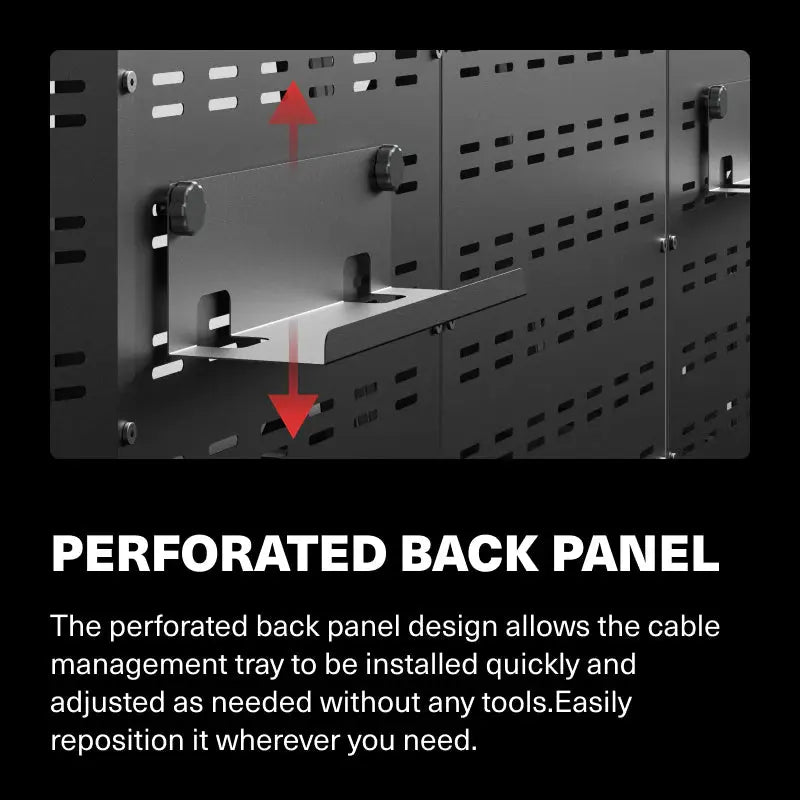 PERFORATED BACK PANEL

The perforated back panel design allows the cable management tray to be installed quickly and adjusted as needed without any tools.Easily reposition it wherever you need.