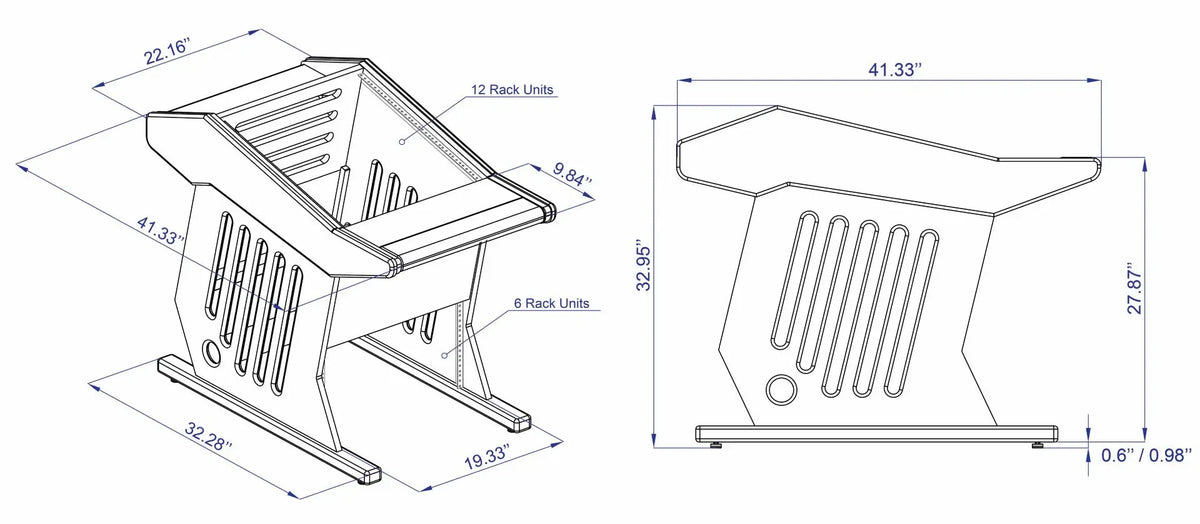 22.16"
12 Rack Units
9.84"
41.33"
6 Rack Units
32.28"
19.33"
41.33"
32.95"
27.87"
0.6" / 0.98"