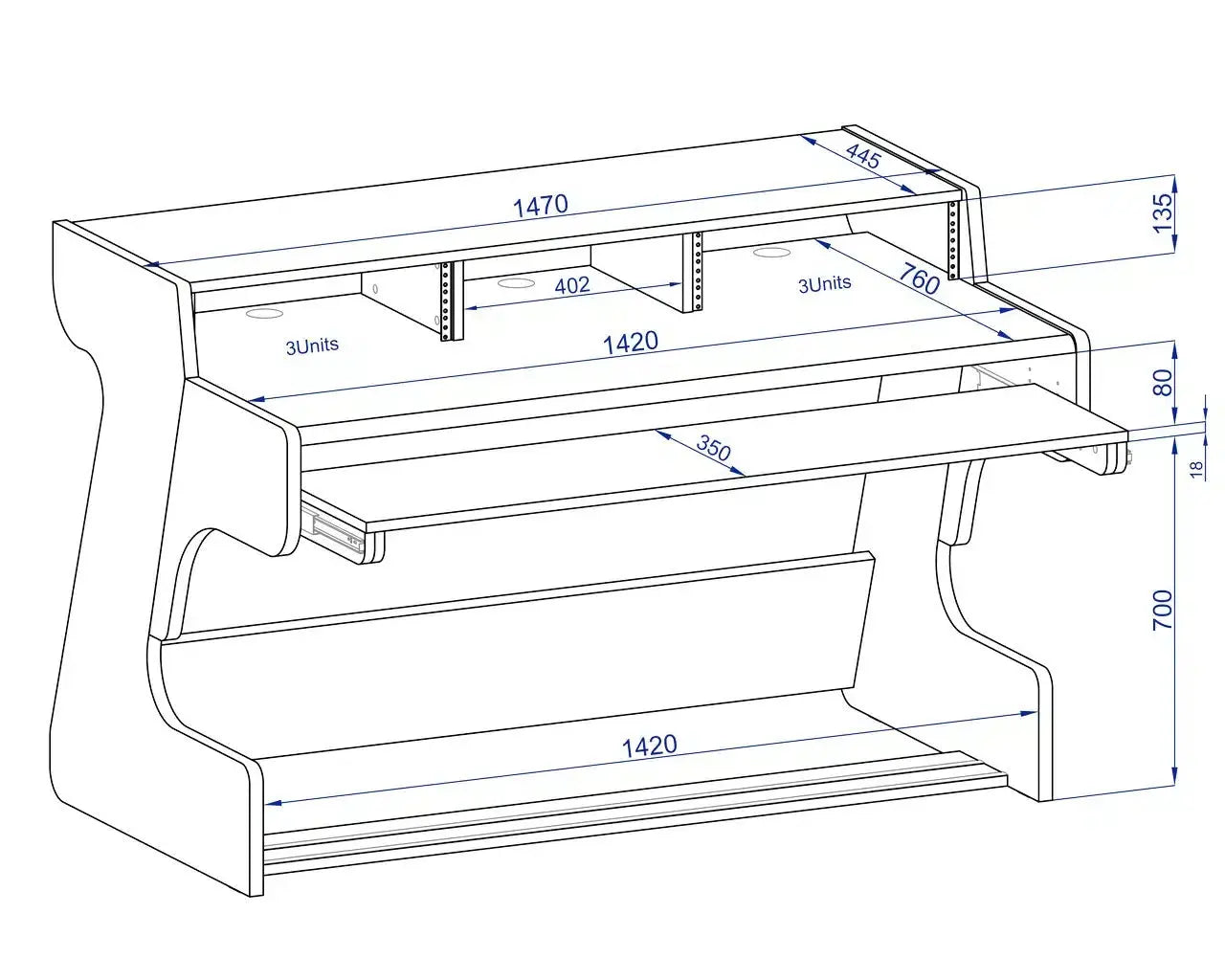 445
1470
135
402
3Units
760
3Units
1420
80
350
18
700
1420