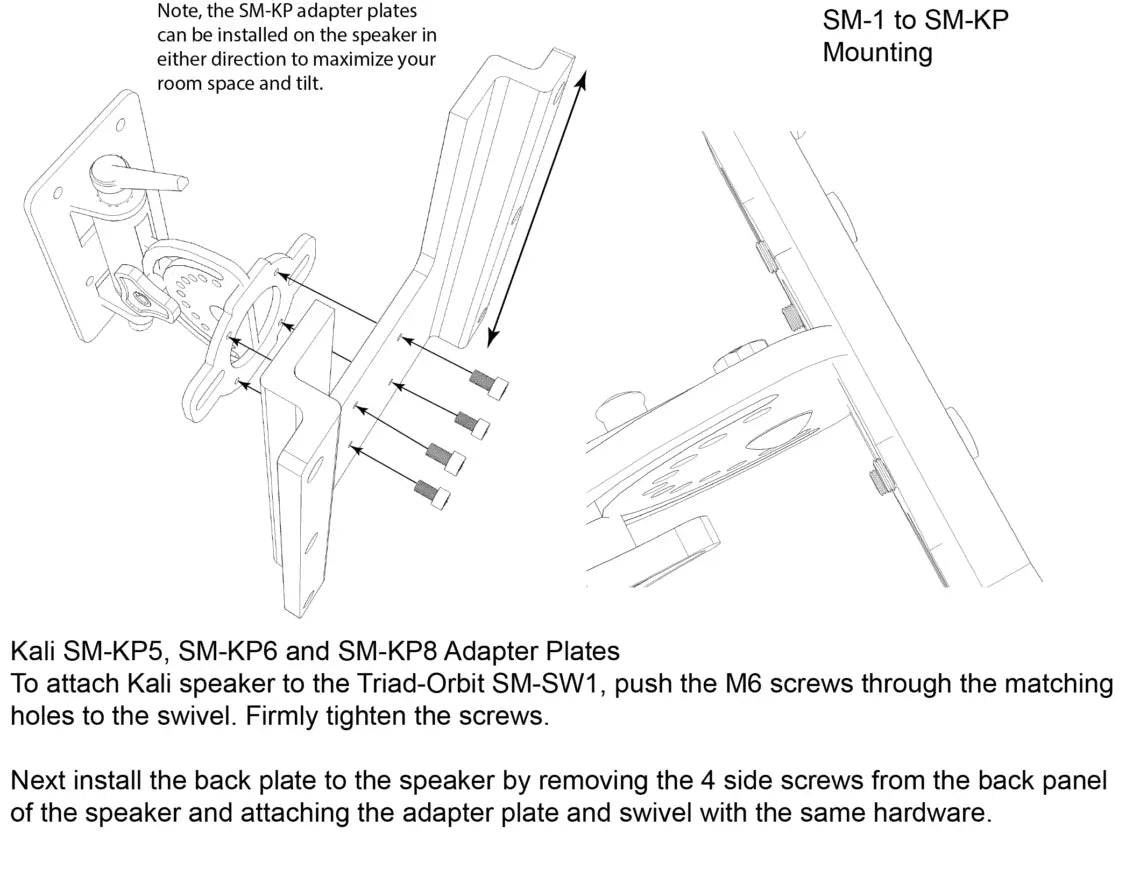 Note, the SM-KP adapter plates can be installed on the speaker in either direction to maximize your room space and tilt.

SM-1 to SM-KP Mounting

Kali SM-KP5, SM-KP6 and SM-KP8 Adapter Plates
To attach Kali speaker to the Triad-Orbit SM-SW1, push the M6 screws through the matching holes to the swivel. Firmly tighten the screws.

Next install the back plate to the speaker by removing the 4 side screws from the back panel of the speaker and attaching the adapter plate and swivel with the same hardware.