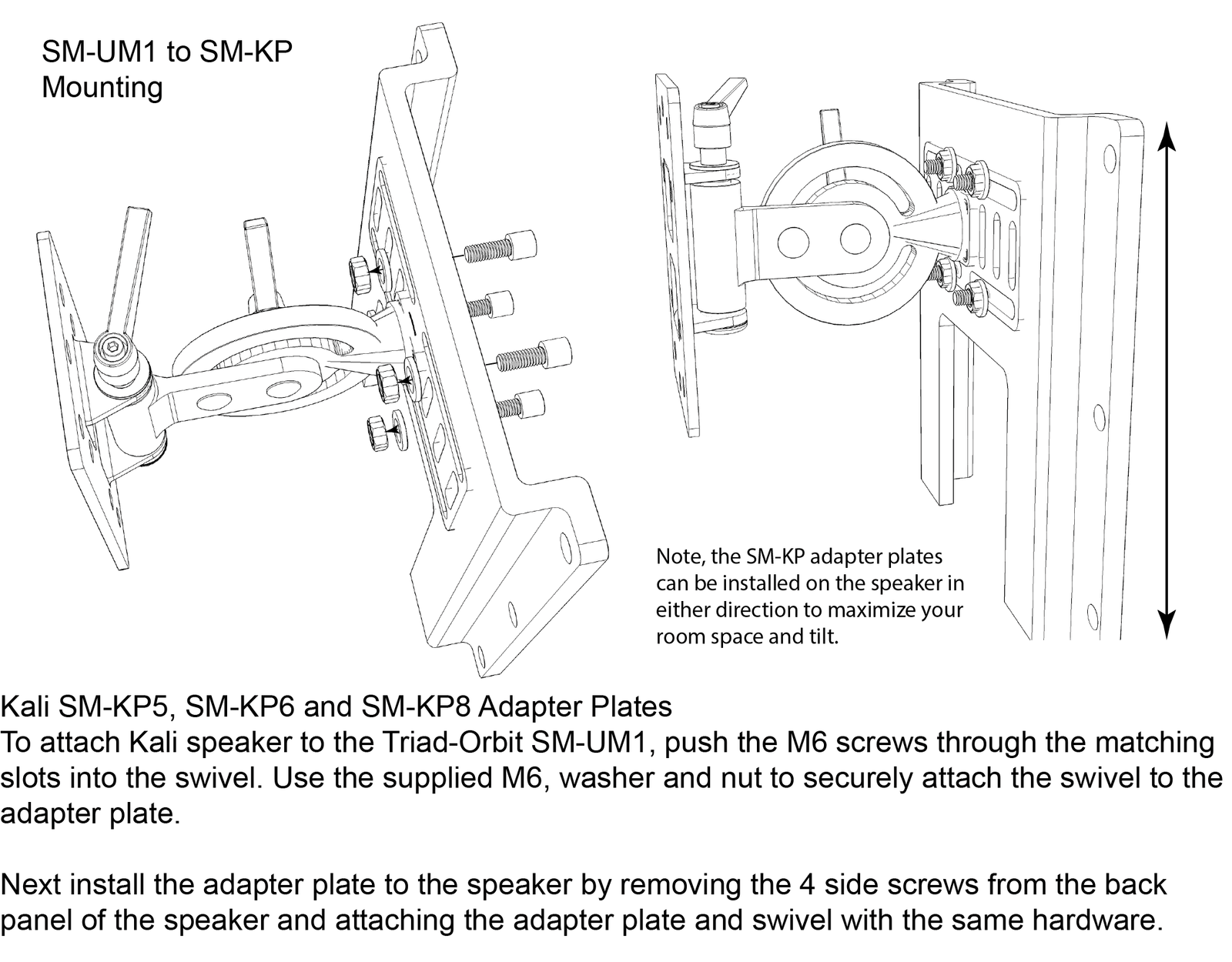 SM-UM1 to SM-KP Mounting

Note, the SM-KP adapter plates can be installed on the speaker in either direction to maximize your room space and tilt.

Kali SM-KP5, SM-KP6 and SM-KP8 Adapter Plates
To attach Kali speaker to the Triad-Orbit SM-UM1, push the M6 screws through the matching slots into the swivel. Use the supplied M6, washer and nut to securely attach the swivel to the adapter plate.

Next install the adapter plate to the speaker by removing the 4 side screws from the back panel of the speaker and attaching the adapter plate and swivel with the same hardware.